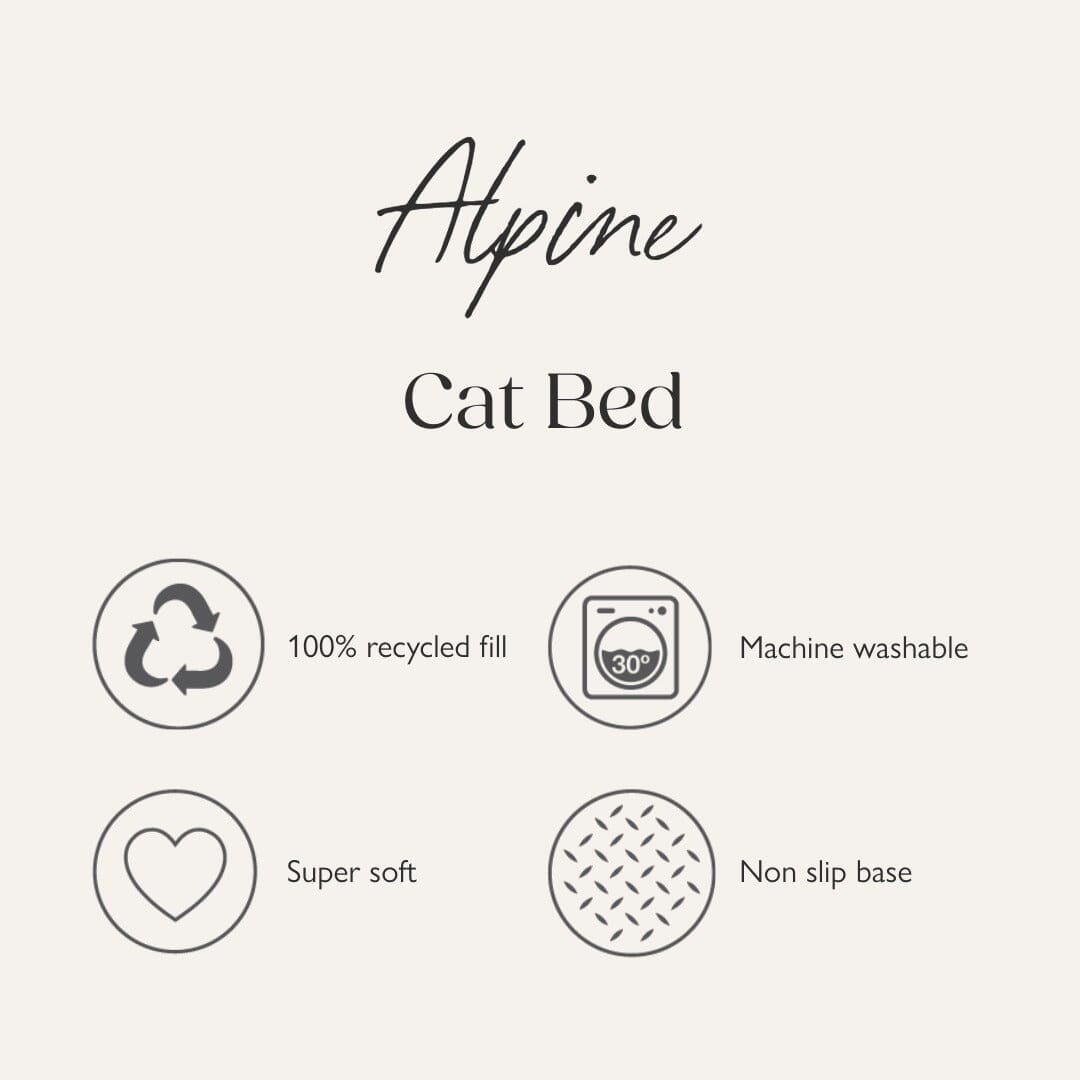 Alpine

Cat Bed

100% recycled fill

30°

Machine washable

Super soft

Non slip base