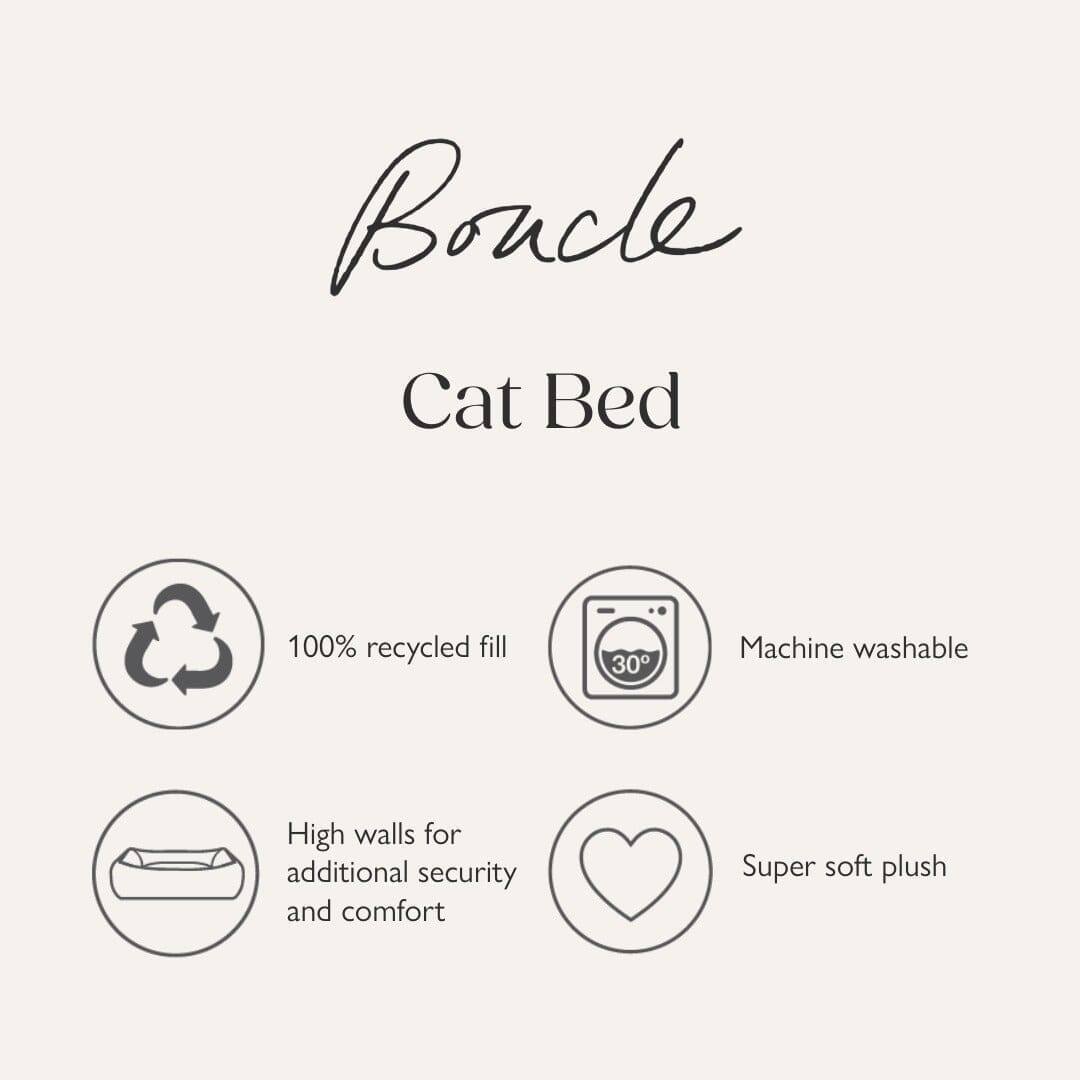 Boucle

Cat Bed

100% recycled fill

30°

Machine washable

High walls for additional security and comfort

Super soft plush