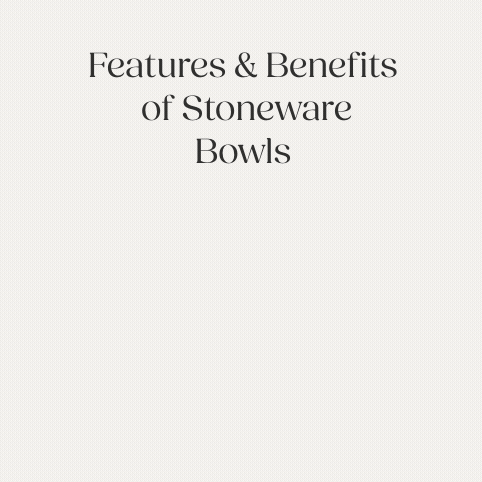 Features & Benefits of Stoneware Bowls