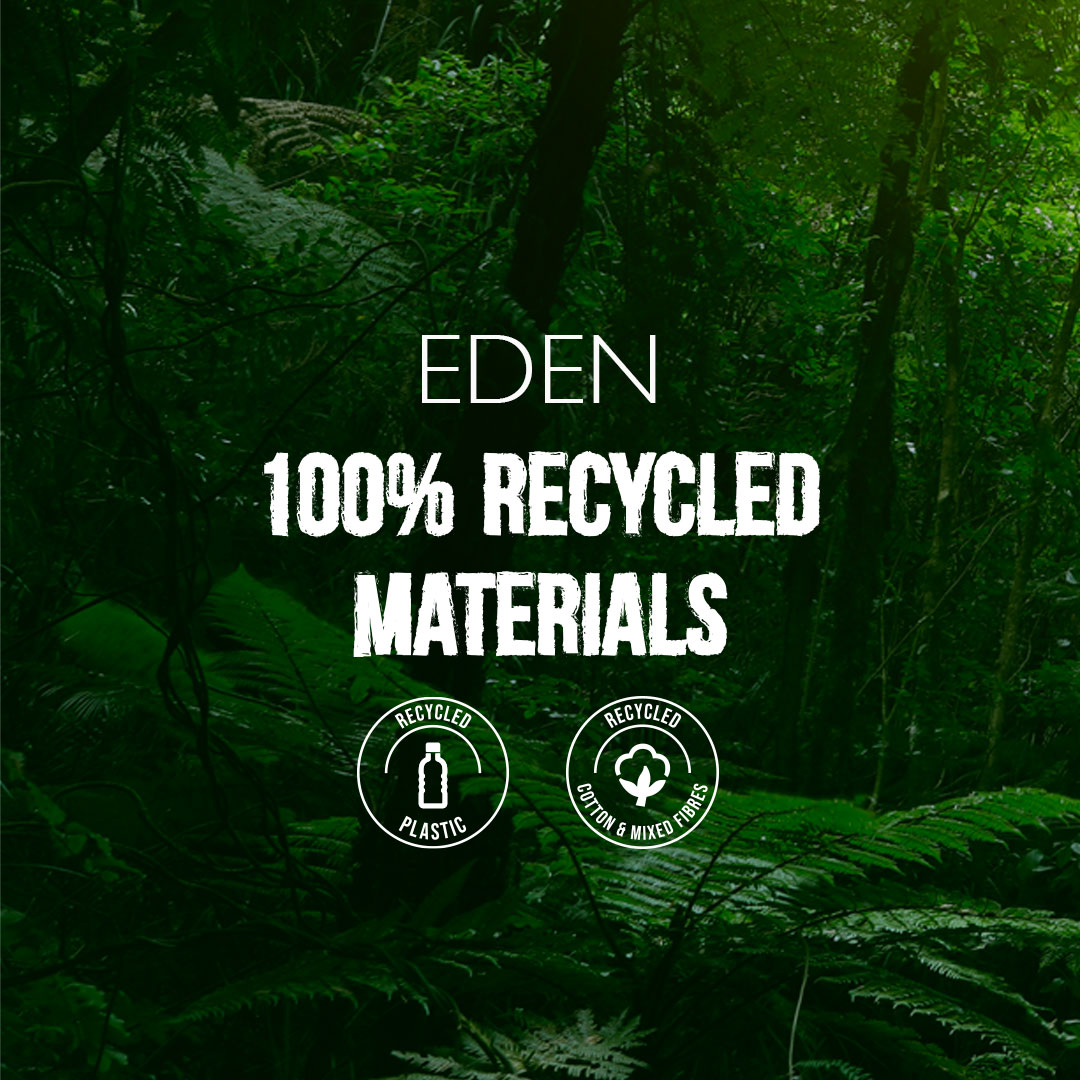 EDEN

100% RECYCLED MATERIALS

RECYCLED
PLASTIC

RECYCLED
COTTON & MIXED FIBRES