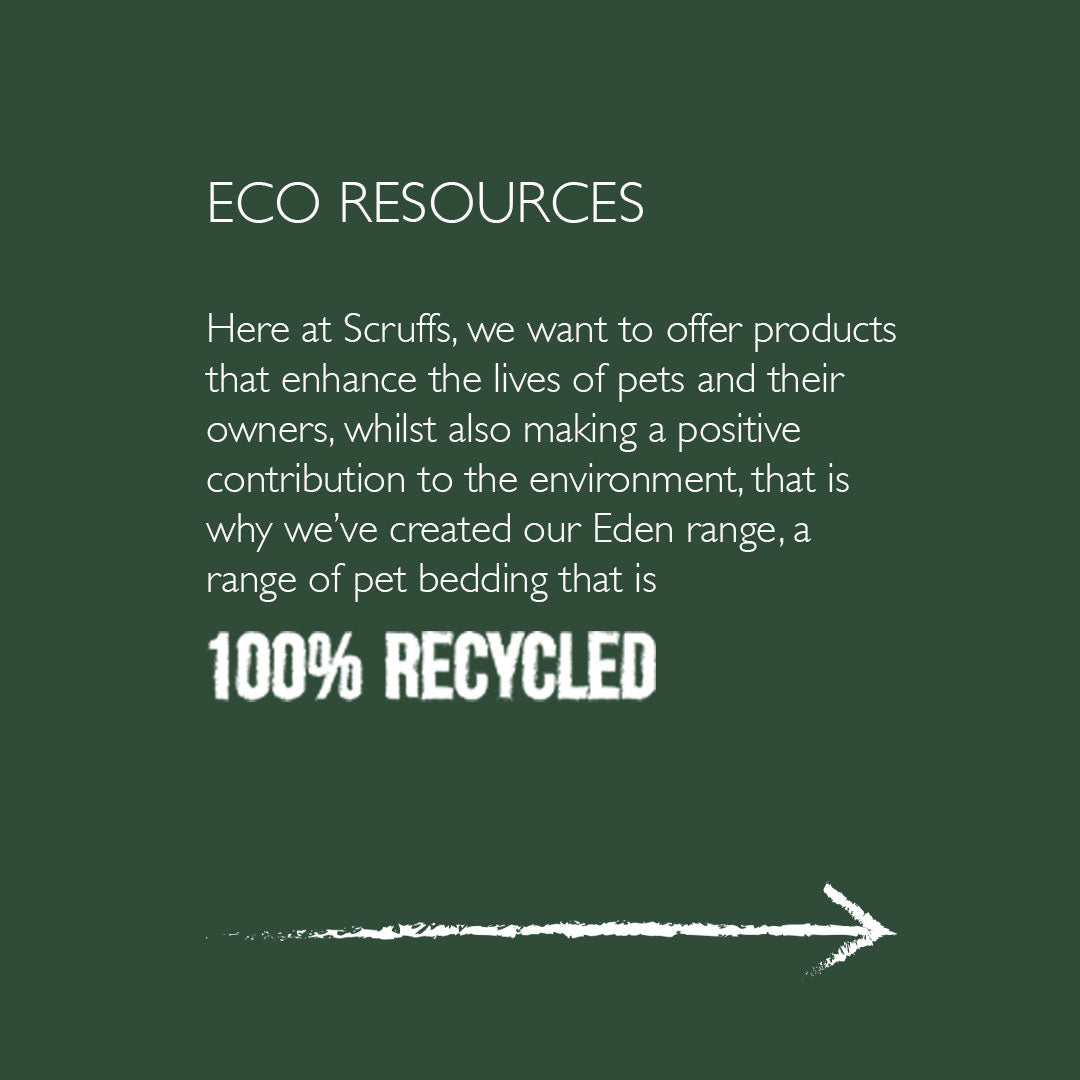 ECO RESOURCES

Here at Scruffs, we want to offer products that enhance the lives of pets and their owners, whilst also making a positive contribution to the environment, that is why we've created our Eden range, a range of pet bedding that is

100% RECYCLED