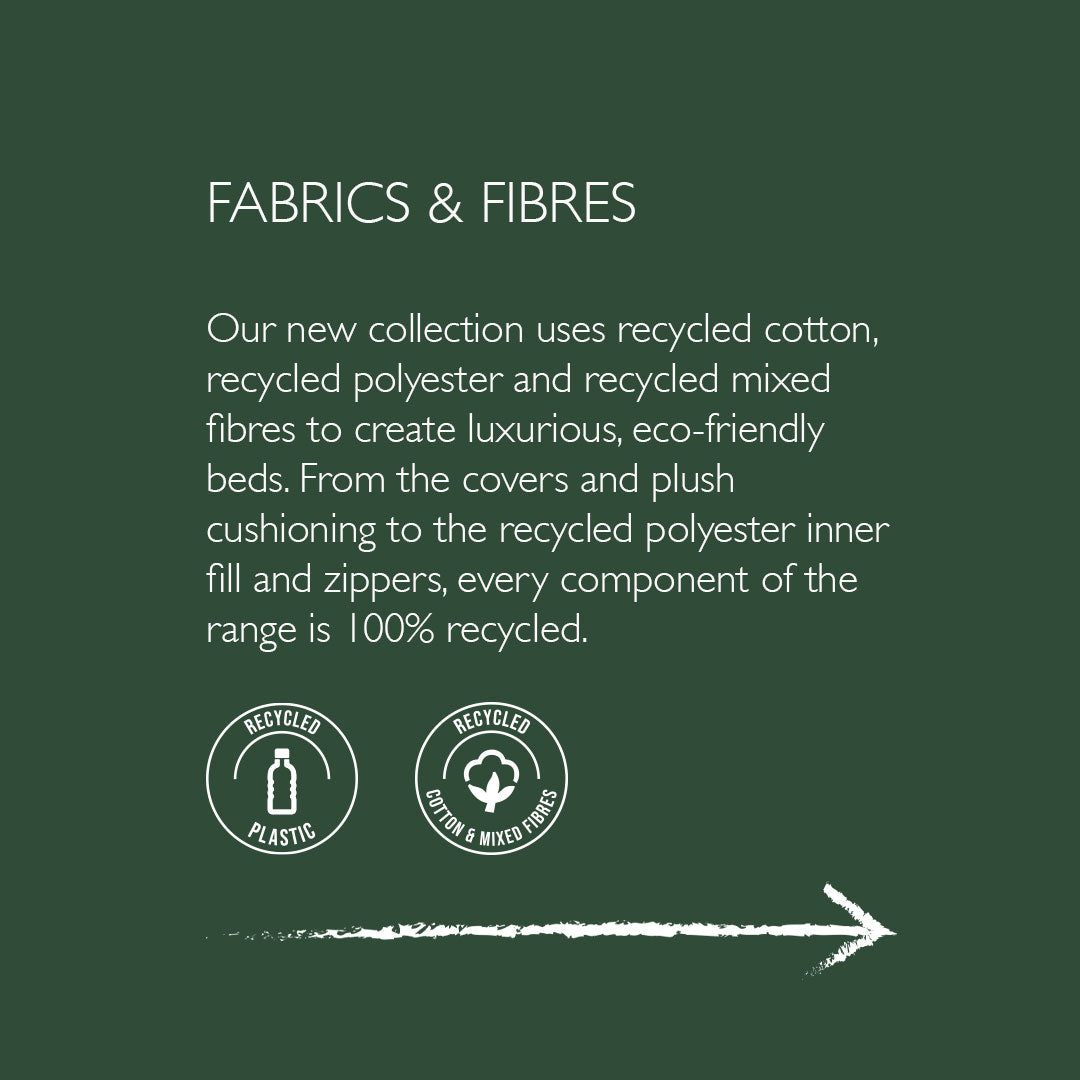 FABRICS & FIBRES

Our new collection uses recycled cotton, recycled polyester and recycled mixed fibres to create luxurious, eco-friendly beds. From the covers and plush cushioning to the recycled polyester inner fill and zippers, every component of the range is 100% recycled.

RECYCLED
PLASTIC

RECYCLED
COTTON & MIXED FIBRES