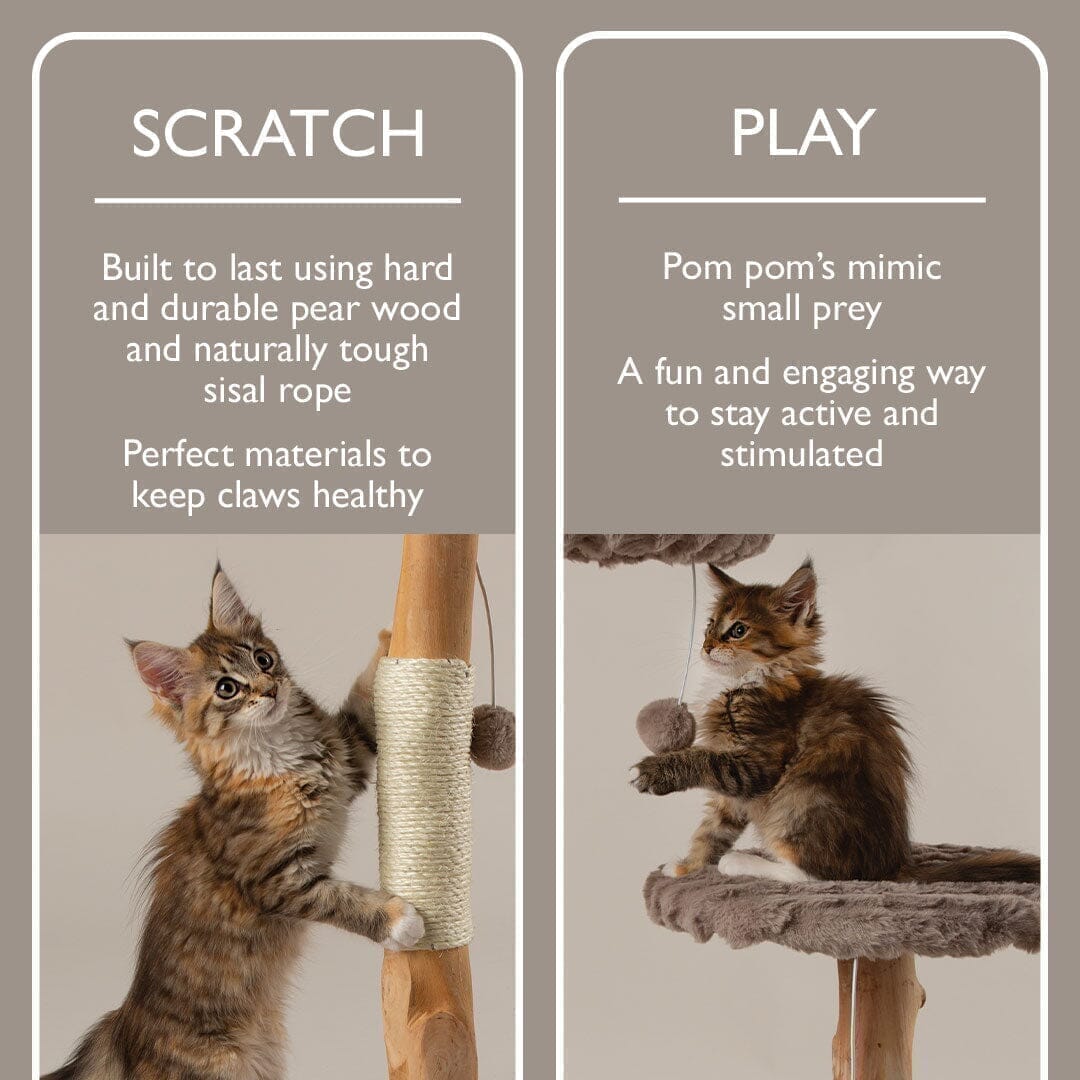 SCRATCH

Built to last using hard and durable pear wood and naturally tough sisal rope

Perfect materials to keep claws healthy

PLAY

Pom pom's mimic small prey

A fun and engaging way to stay active and stimulated