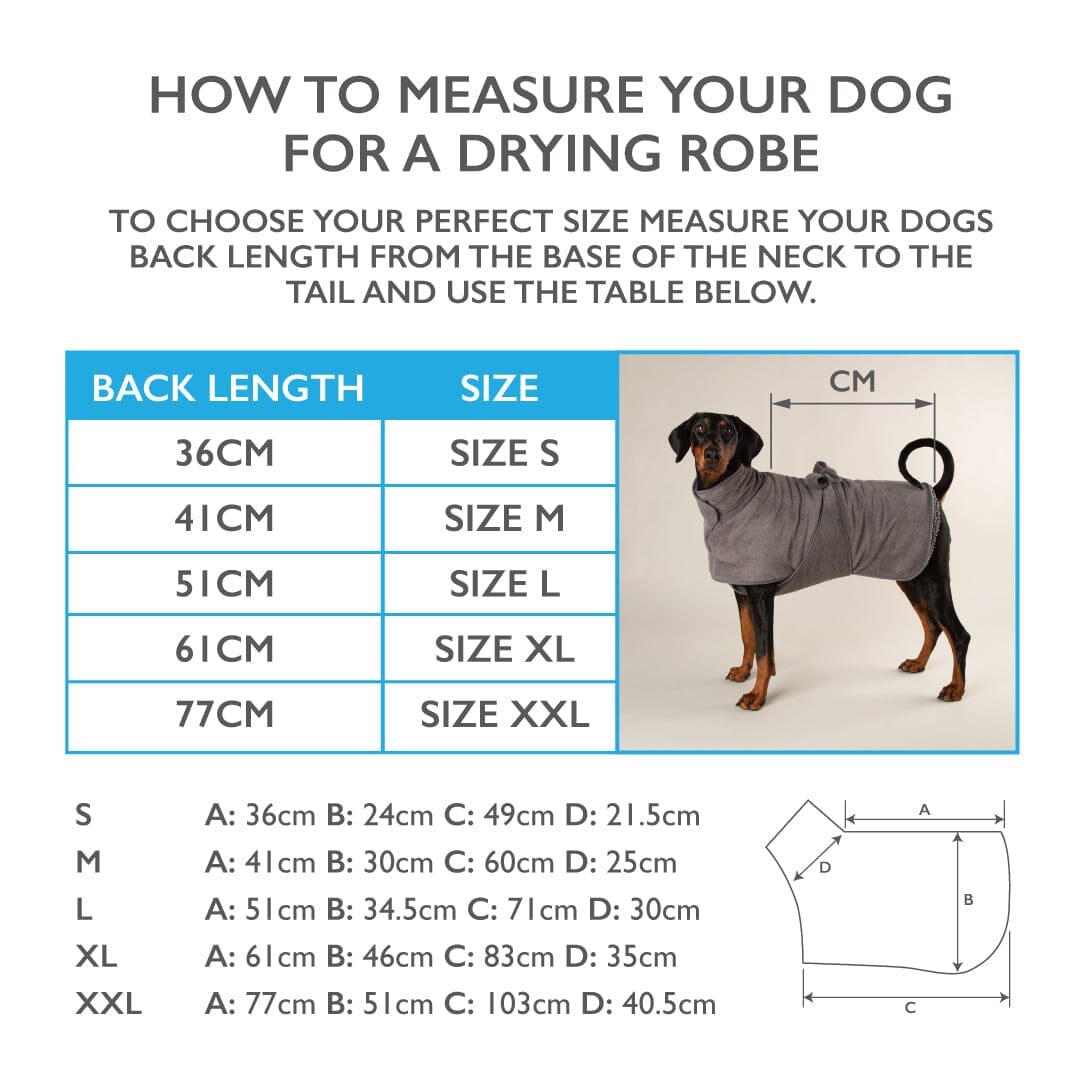 HOW TO MEASURE YOUR DOG FOR A DRYING ROBE

TO CHOOSE YOUR PERFECT SIZE MEASURE YOUR DOGS BACK LENGTH FROM THE BASE OF THE NECK TO THE TAIL AND USE THE TABLE BELOW.

| BACK LENGTH | SIZE |
|---|---|
| 36CM | SIZE S |
| 41CM | SIZE M |
| 51CM | SIZE L |
| 61CM | SIZE XL |
| 77CM | SIZE XXL |

CM

S A: 36cm B: 24cm C: 49cm D: 21.5cm
M A: 41cm B: 30cm C: 60cm D: 25cm
L A: 51cm B: 34.5cm C: 71cm D: 30cm
XL A: 61cm B: 46cm C: 83cm D: 35cm
XXL A: 77cm B: 51cm C: 103cm D: 40.5cm

A
D
B
C