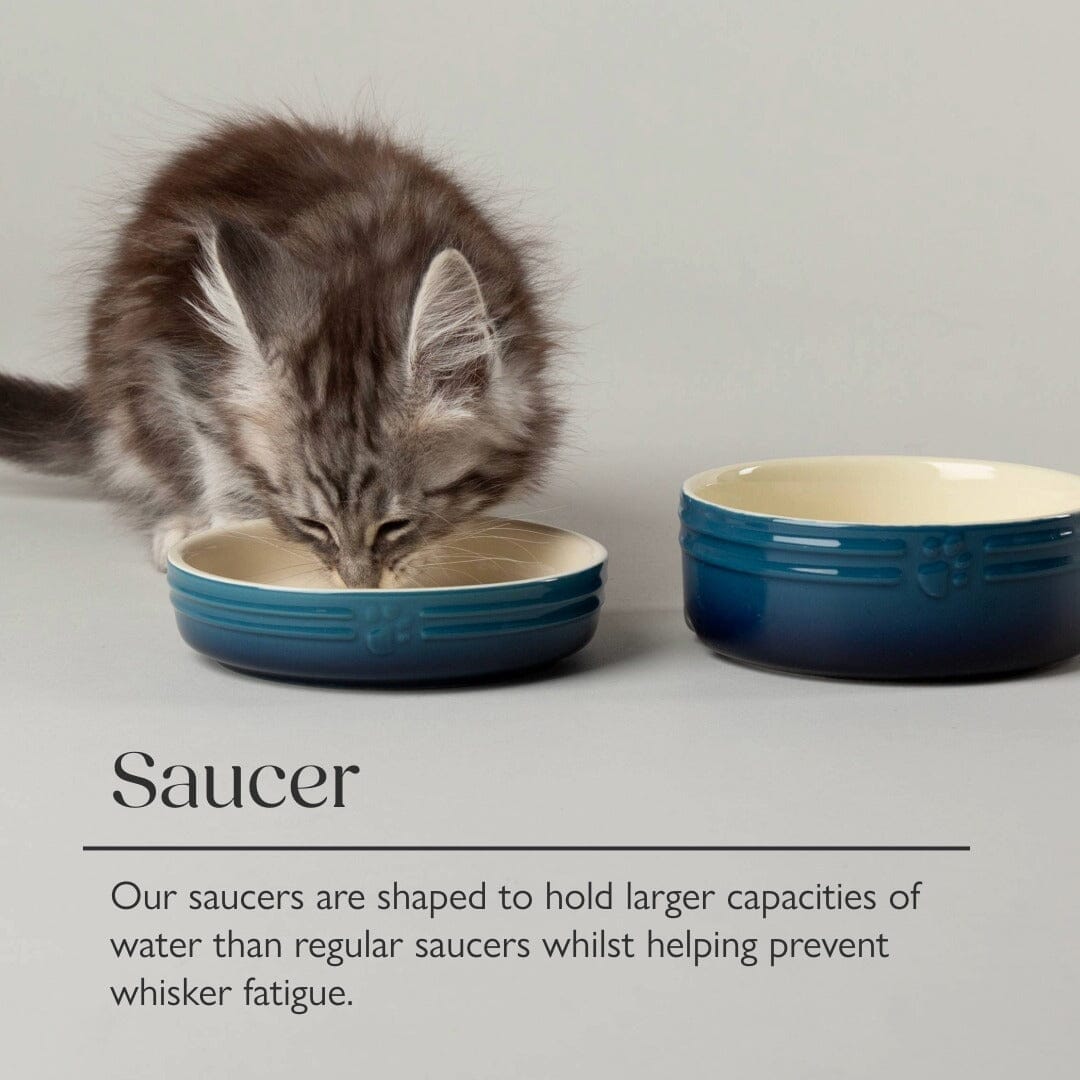 Saucer

Our saucers are shaped to hold larger capacities of water than regular saucers whilst helping prevent whisker fatigue.