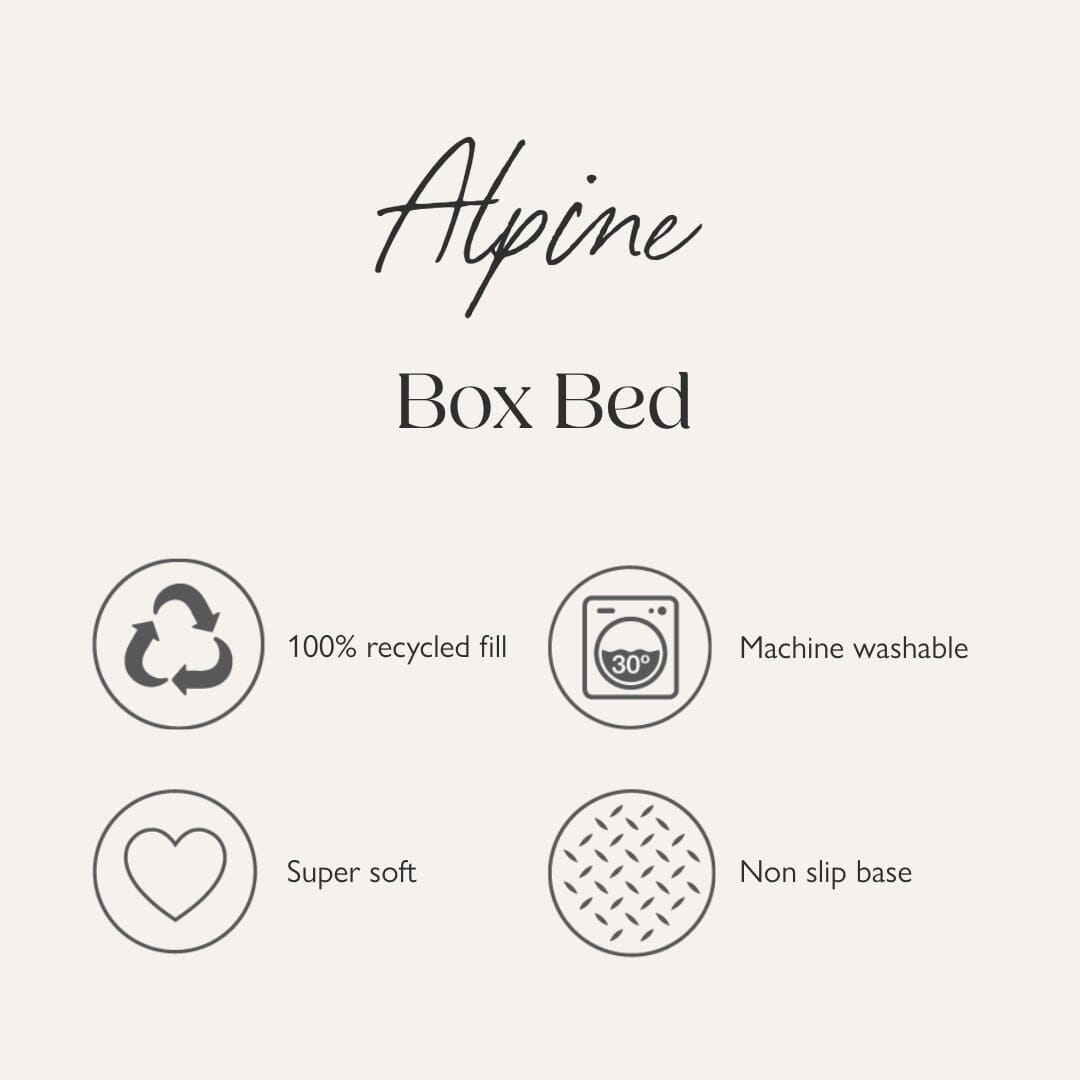 Alpine

Box Bed

100% recycled fill

30°

Machine washable

Super soft

Non slip base