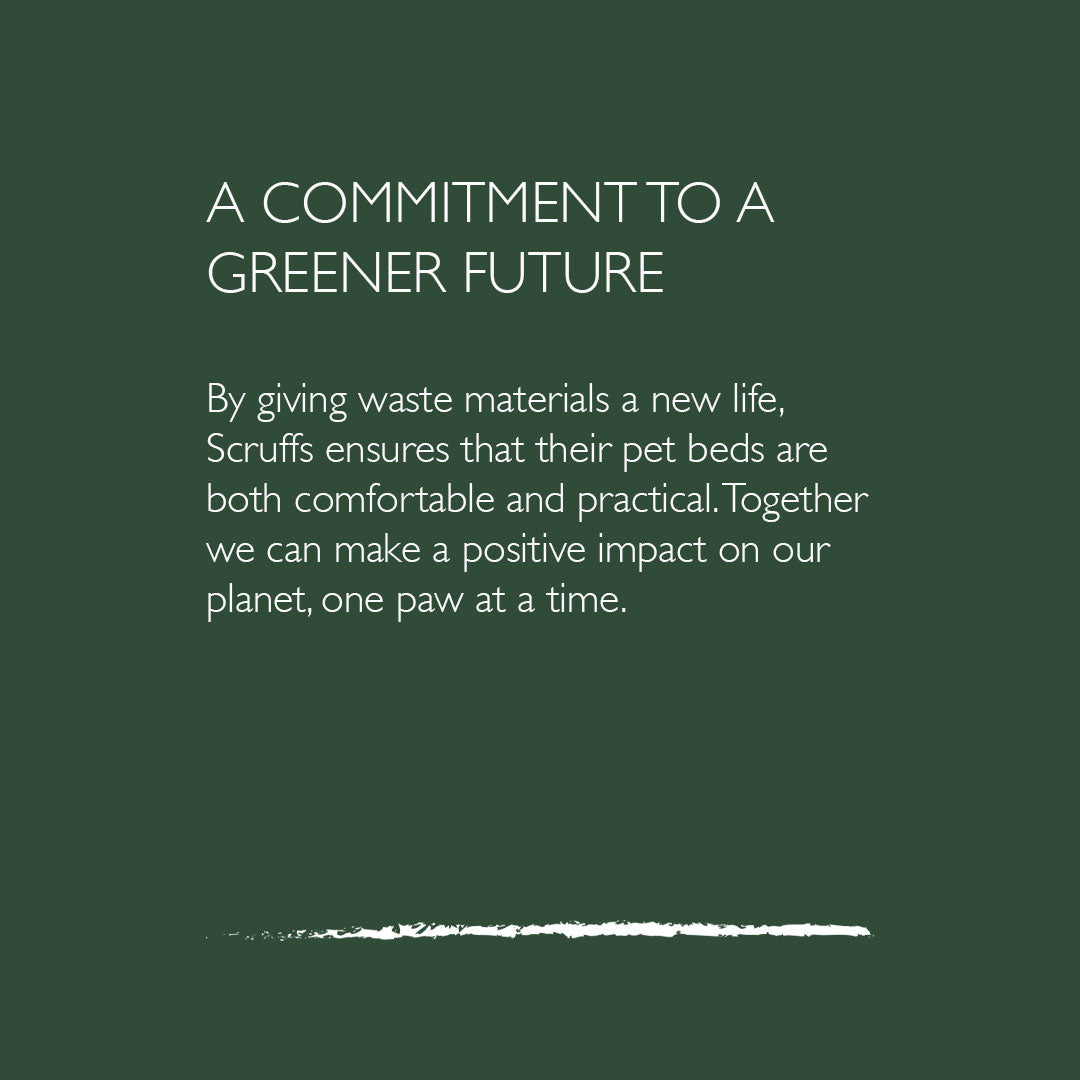 A COMMITMENT TO A GREENER FUTURE

By giving waste materials a new life, Scruffs ensures that their pet beds are both comfortable and practical. Together we can make a positive impact on our planet, one paw at a time.