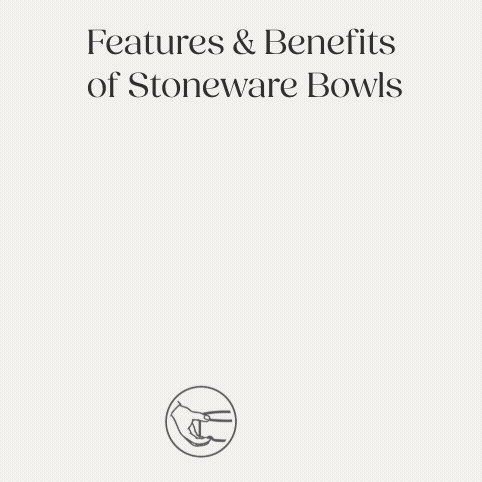 Features & Benefits of Stoneware Bowls