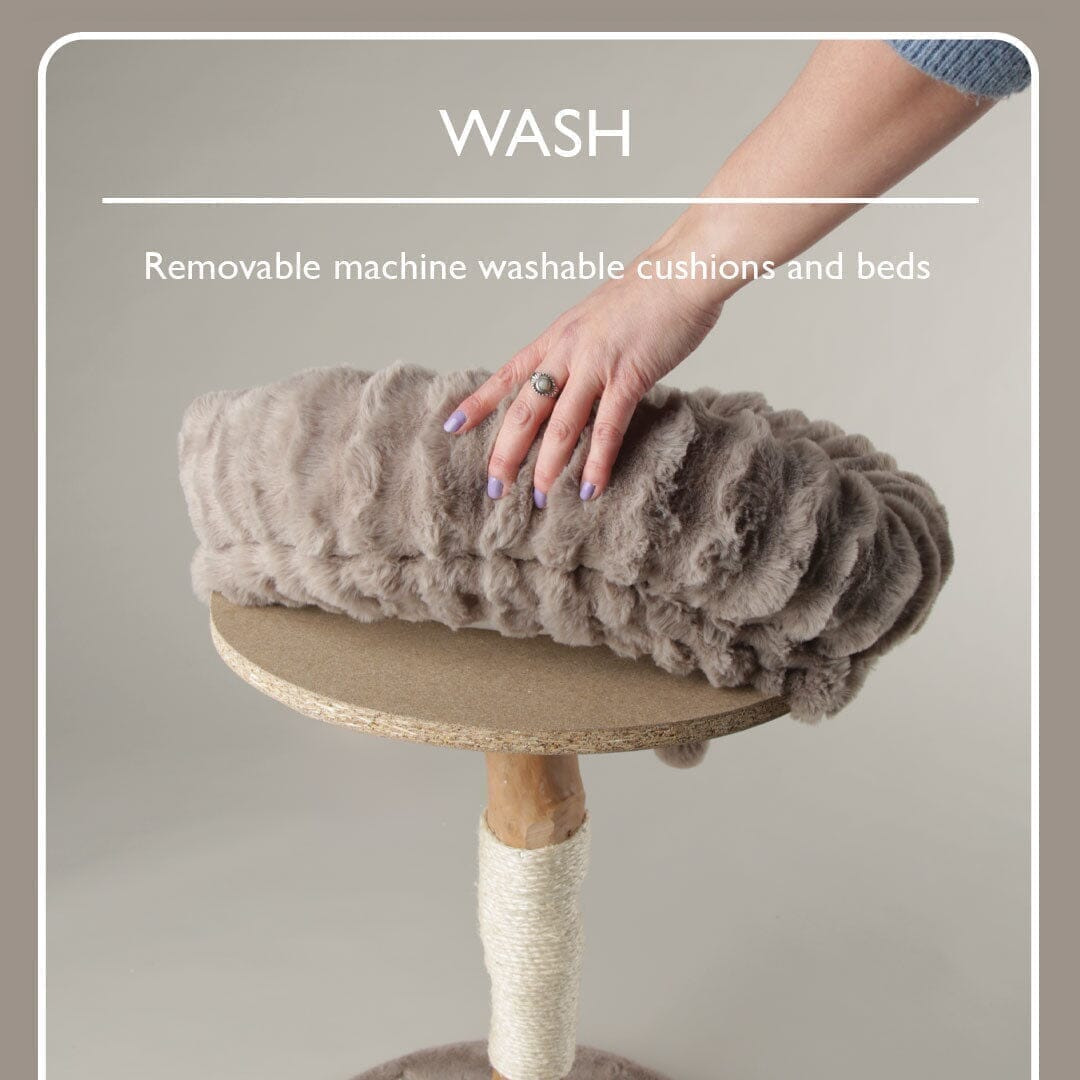 WASH

Removable machine washable cushions and beds